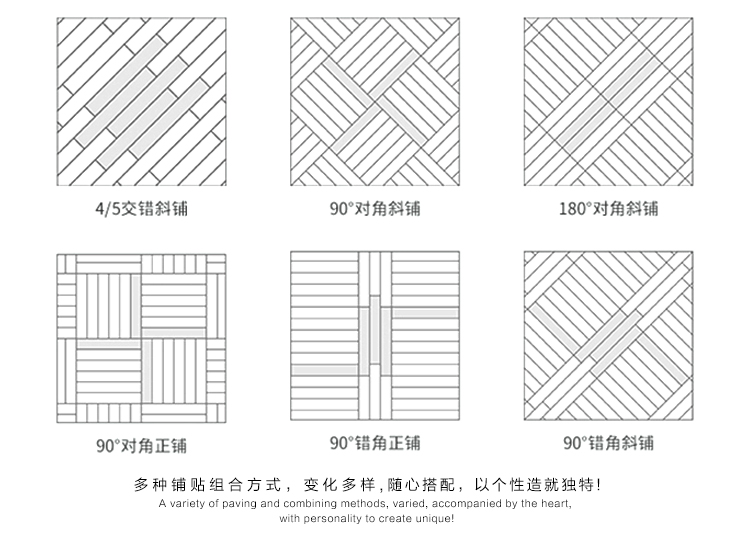 4/5交错斜铺

90°对角斜铺

180°对角斜铺

90°对角正铺

90°错角正铺

90°错角斜铺

多种铺贴组合方式，变化多样，随心搭配，以个性造就独特！
A variety of paving and combining methods, varied, accompanied by the heart, with personality to create unique!